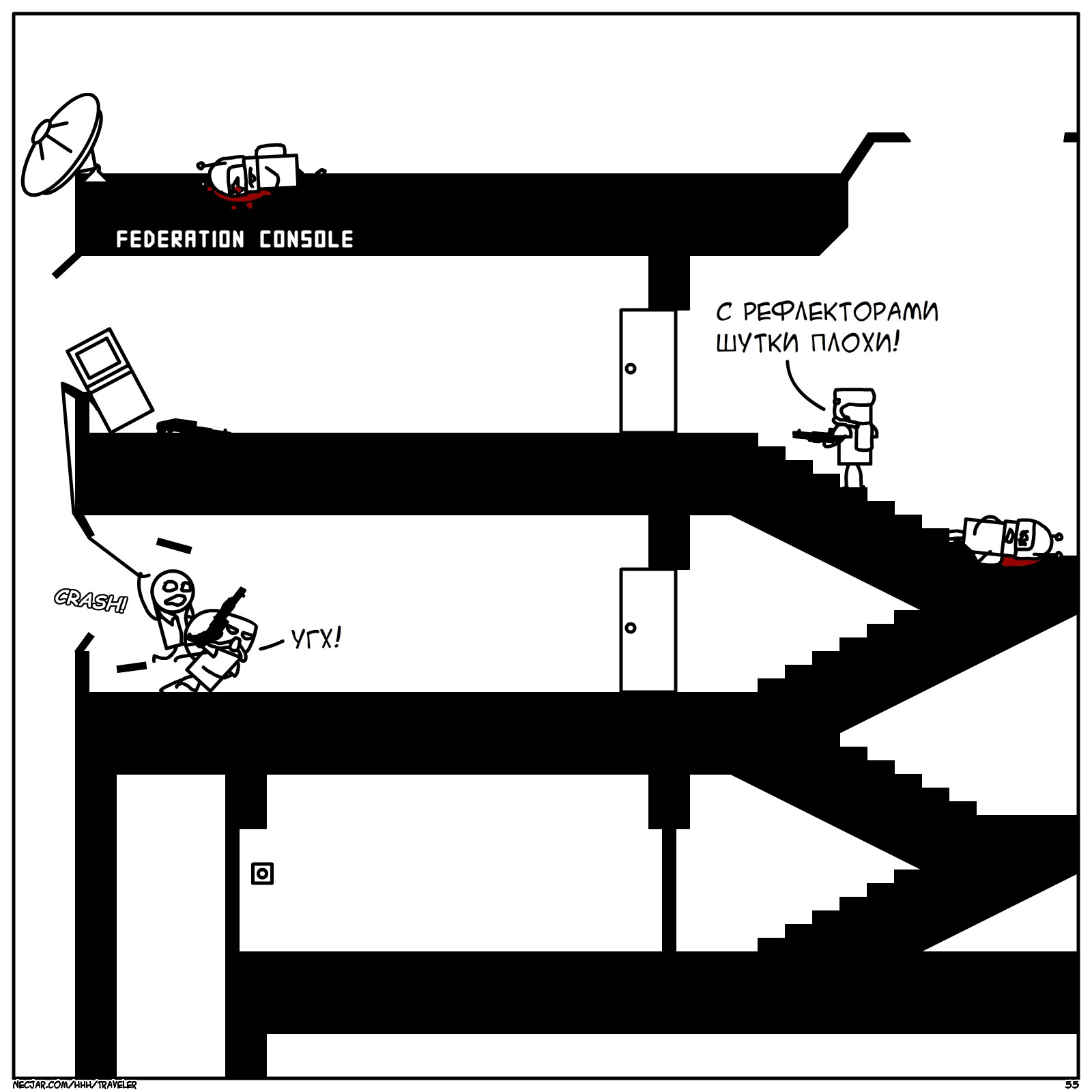 FEDERATION CONSOLE

С РЕФЛЕКТОРАМИ ШУТКИ ПЛОХИ!

CRASH!

УГХ!

NECJAR.COM/HHH/TRAVELER

55