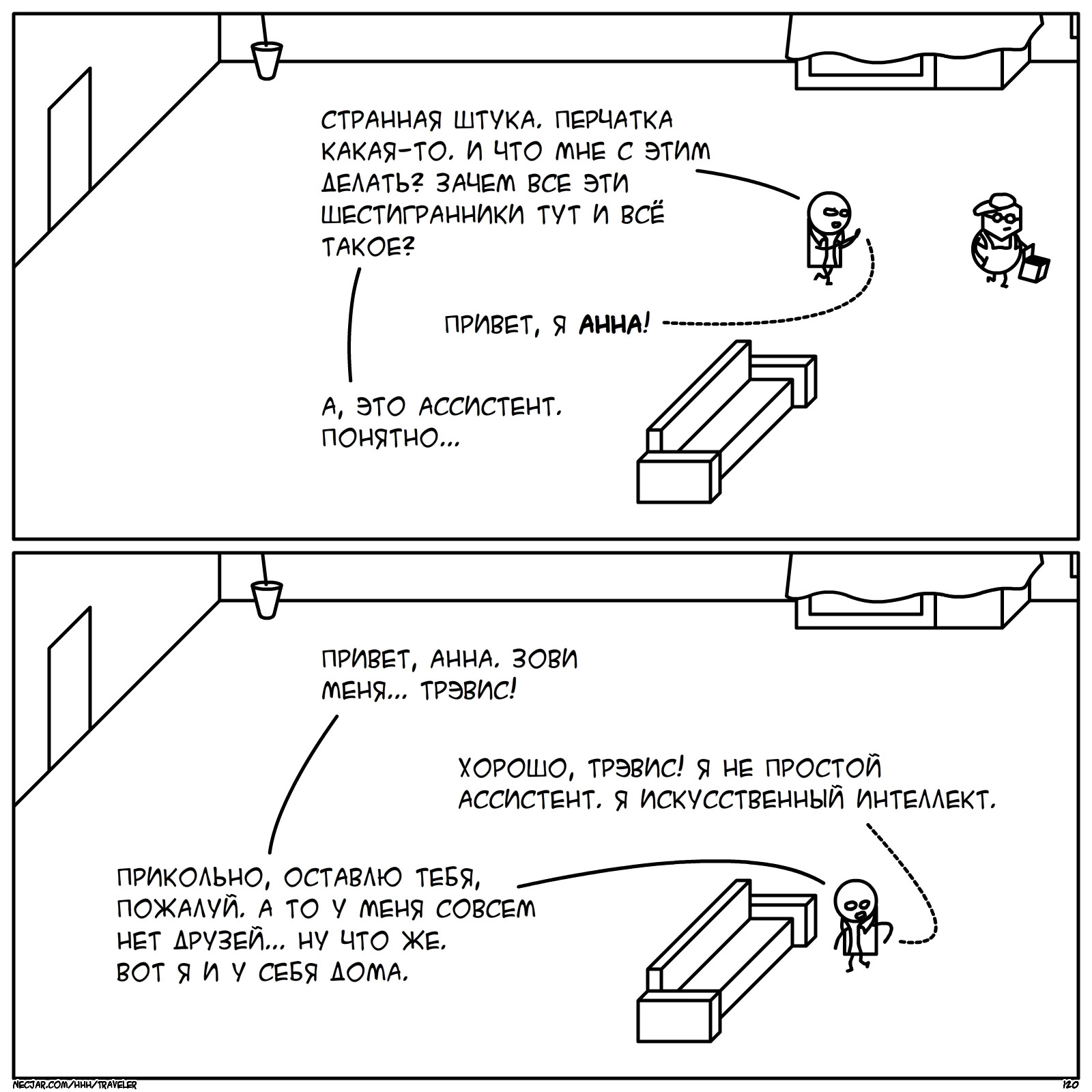 СТРАННАЯ ШТУКА. ПЕРЧАТКА КАКАЯ-ТО. И ЧТО МНЕ С ЭТИМ ДЕЛАТЬ? ЗАЧЕМ ВСЕ ЭТИ ШЕСТИГРАННИКИ ТУТ И ВСЁ ТАКОЕ?

ПРИВЕТ, Я АННА!

А, ЭТО АССИСТЕНТ. ПОНЯТНО...

ПРИВЕТ, АННА. ЗОВИ МЕНЯ... ТРЭВИС!

ХОРОШО, ТРЭВИС! Я НЕ ПРОСТОЙ АССИСТЕНТ. Я ИСКУССТВЕННЫЙ ИНТЕЛЛЕКТ.

ПРИКОЛЬНО, ОСТАВЛЮ ТЕБЯ, ПОЖАЛУЙ. А ТО У МЕНЯ СОВСЕМ НЕТ ДРУЗЕЙ... НУ ЧТО ЖЕ. ВОТ Я И У СЕБЯ ДОМА.

NECJAR.COM/HHH/TRAVELER

120