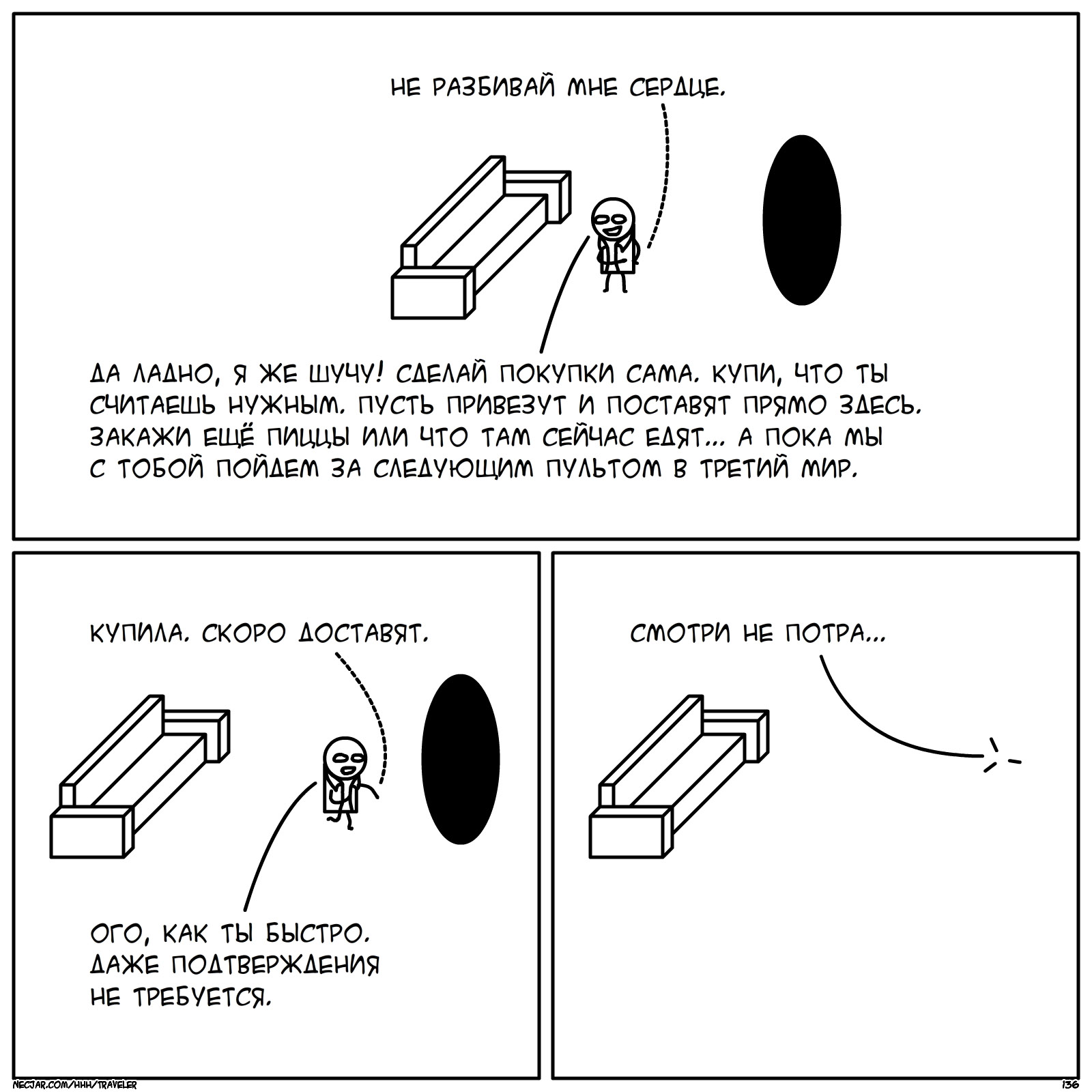 НЕ РАЗБИВАЙ МНЕ СЕРДЦЕ.

ДА ЛАДНО, Я ЖЕ ШУЧУ! СДЕЛАЙ ПОКУПКИ САМА. КУПИ, ЧТО ТЫ СЧИТАЕШЬ НУЖНЫМ. ПУСТЬ ПРИВЕЗУТ И ПОСТАВЯТ ПРЯМО ЗДЕСЬ. ЗАКАЖИ ЕЩЁ ПИЦЦЫ ИЛИ ЧТО ТАМ СЕЙЧАС ЕДЯТ... А ПОКА МЫ С ТОБОЙ ПОЙДЕМ ЗА СЛЕДУЮЩИМ ПУЛЬТОМ В ТРЕТИЙ МИР.

КУПИЛА. СКОРО ДОСТАВЯТ.

ОГО, КАК ТЫ БЫСТРО. ДАЖЕ ПОДТВЕРЖДЕНИЯ НЕ ТРЕБУЕТСЯ.

СМОТРИ НЕ ПОТРА...

NECJAR.COM/HHH/TRAVELER

136