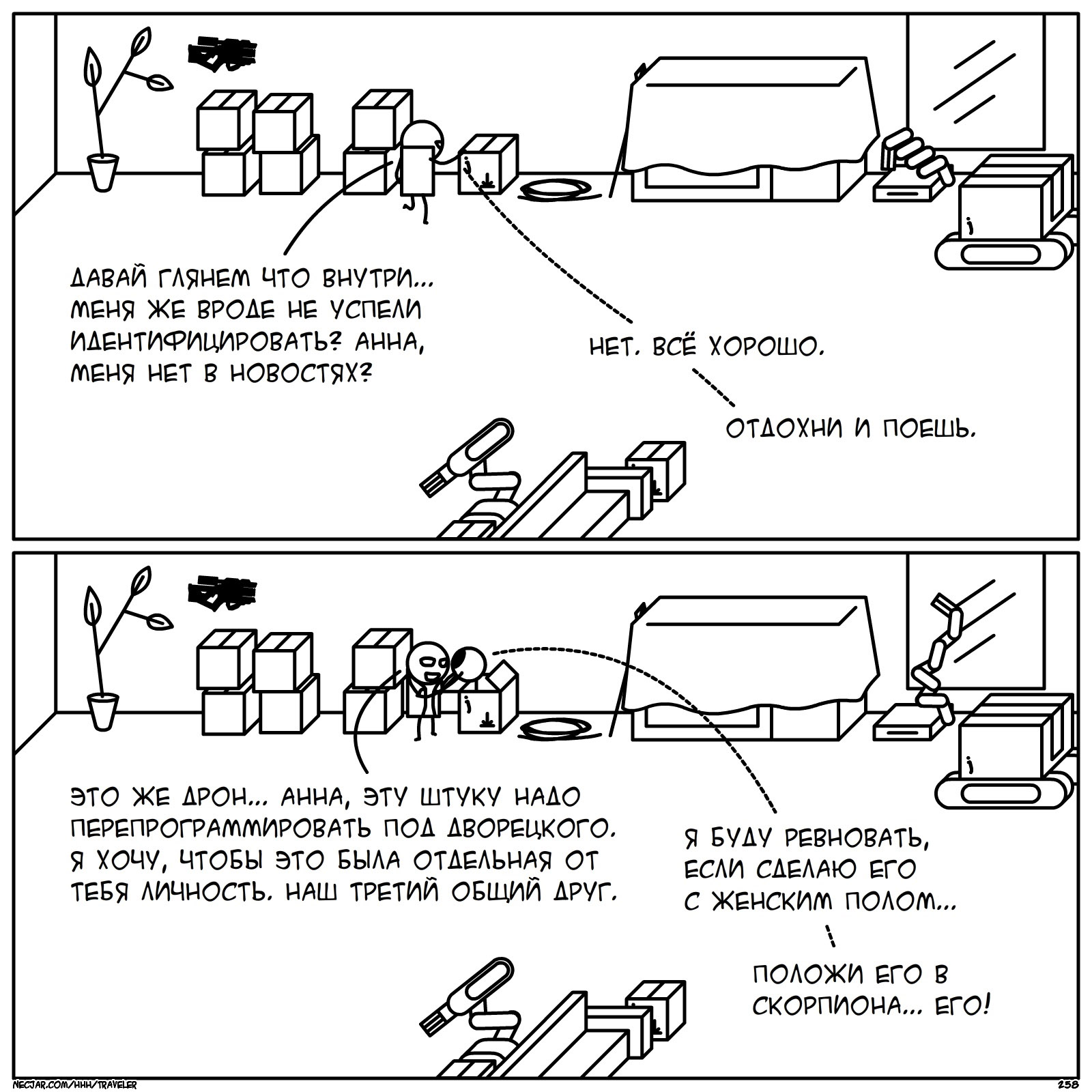 ДАВАЙ ГЛЯНЕМ ЧТО ВНУТРИ... МЕНЯ ЖЕ ВРОДЕ НЕ УСПЕЛИ ИДЕНТИФИЦИРОВАТЬ? АННА, МЕНЯ НЕТ В НОВОСТЯХ?

НЕТ. ВСЁ ХОРОШО.

ОТДОХНИ И ПОЕШЬ.

ЭТО ЖЕ ДРОН... АННА, ЭТУ ШТУКУ НАДО ПЕРЕПРОГРАММИРОВАТЬ ПОД ДВОРЕЦКОГО. Я ХОЧУ, ЧТОБЫ ЭТО БЫЛА ОТДЕЛЬНАЯ ОТ ТЕБЯ ЛИЧНОСТЬ. НАШ ТРЕТИЙ ОБЩИЙ ДРУГ.

Я БУДУ РЕВНОВАТЬ, ЕСЛИ СДЕЛАЮ ЕГО С ЖЕНСКИМ ПОЛОМ...

ПОЛОЖИ ЕГО В СКОРПИОНА... ЕГО!

NECJAR.COM/HHH/TRAVELER

258