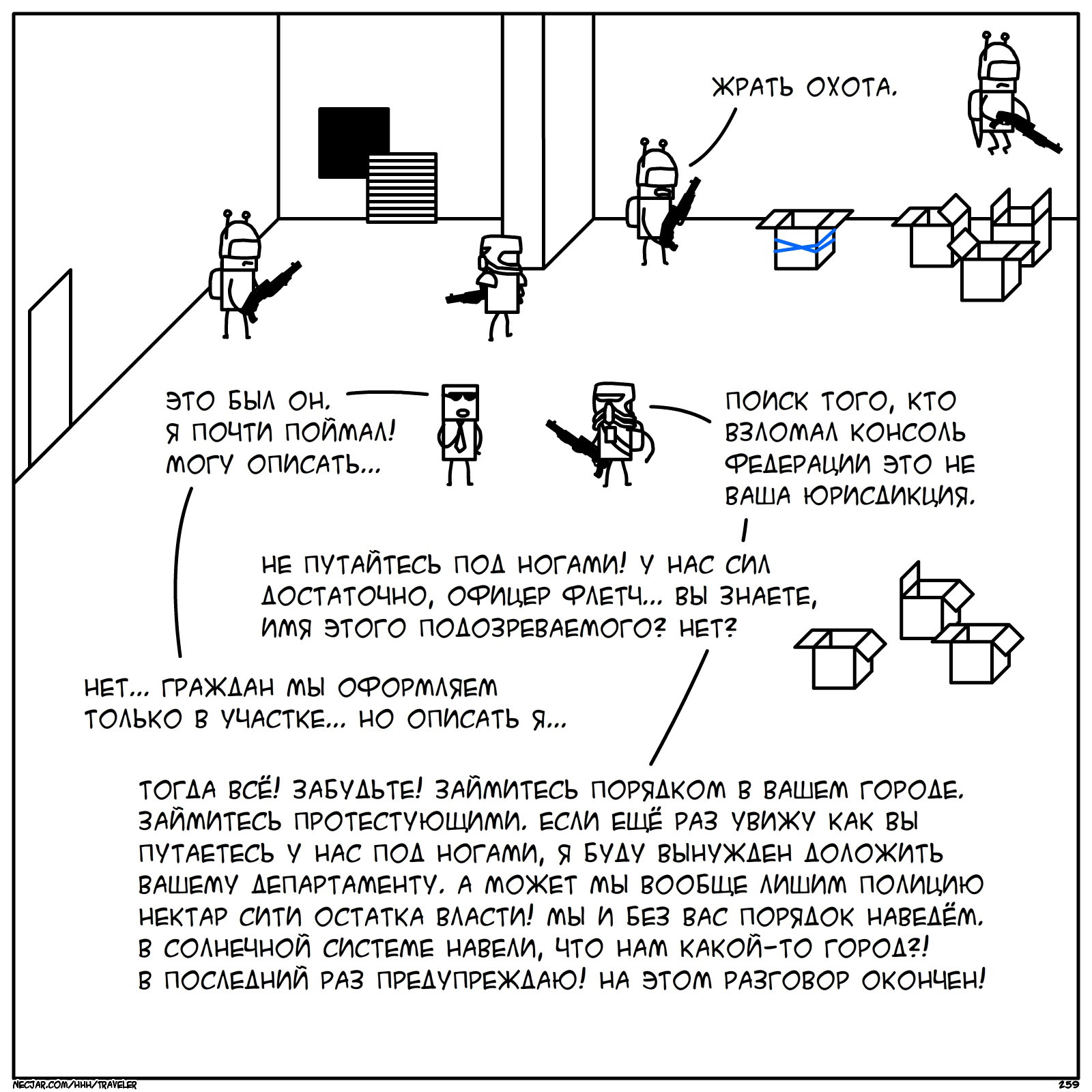 ЖРАТЬ ОХОТА.

ЭТО БЫЛ ОН. Я ПОЧТИ ПОЙМАЛ! МОГУ ОПИСАТЬ...

ПОИСК ТОГО, КТО ВЗЛОМАЛ КОНСОЛЬ ФЕДЕРАЦИИ ЭТО НЕ ВАША ЮРИСДИКЦИЯ.

НЕ ПУТАЙТЕСЬ ПОД НОГАМИ! У НАС СИЛ ДОСТАТОЧНО, ОФИЦЕР ФЛЕТЧ... ВЫ ЗНАЕТЕ, ИМЯ ЭТОГО ПОДОЗРЕВАЕМОГО? НЕТ?

НЕТ... ГРАЖДАН МЫ ОФОРМЛЯЕМ ТОЛЬКО В УЧАСТКЕ... НО ОПИСАТЬ Я...

ТОГДА ВСЁ! ЗАБУДЬТЕ! ЗАЙМИТЕСЬ ПОРЯДКОМ В ВАШЕМ ГОРОДЕ. ЗАЙМИТЕСЬ ПРОТЕСТУЮЩИМИ. ЕСЛИ ЕЩЁ РАЗ УВИЖУ КАК ВЫ ПУТАЕТЕСЬ У НАС ПОД НОГАМИ, Я БУДУ ВЫНУЖДЕН ДОЛОЖИТЬ ВАШЕМУ ДЕПАРТАМЕНТУ. А МОЖЕТ МЫ ВООБЩЕ ЛИШИМ ПОЛИЦИЮ НЕКТАР СИТИ ОСТАТКА ВЛАСТИ! МЫ И БЕЗ ВАС ПОРЯДОК НАВЕДЁМ. В СОЛНЕЧНОЙ СИСТЕМЕ НАВЕЛИ, ЧТО НАМ КАКОЙ-ТО ГОРОД?! В ПОСЛЕДНИЙ РАЗ ПРЕДУПРЕЖДАЮ! НА ЭТОМ РАЗГОВОР ОКОНЧЕН!

NECJAR.COM/HHH/TRAVELER

259