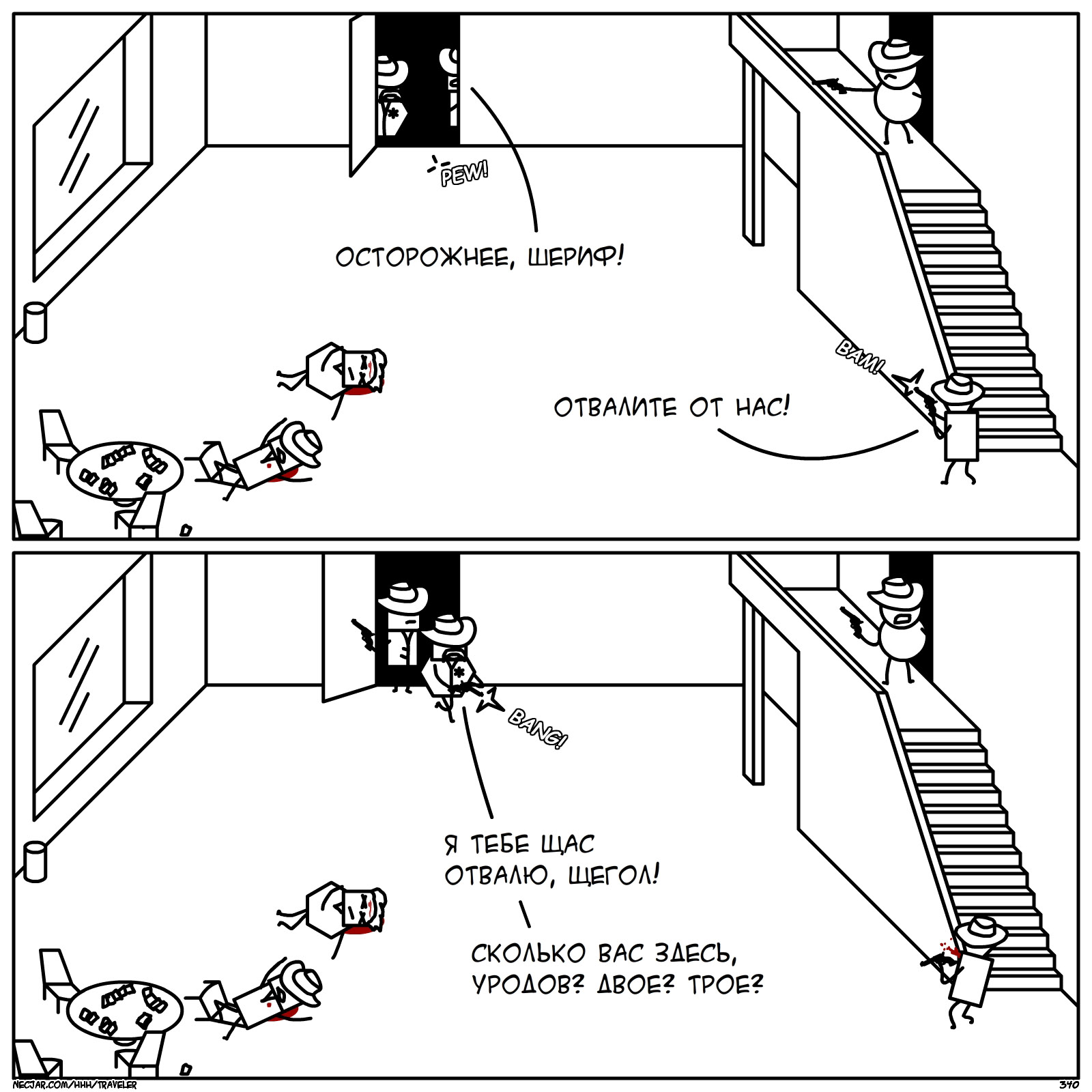 PEW!

ОСТОРОЖНЕЕ, ШЕРИФ!

BAM!

ОТВАЛИТЕ ОТ НАС!

BANG!

Я ТЕБЕ ЩАС ОТВАЛЮ, ЩЕГОЛ!

СКОЛЬКО ВАС ЗДЕСЬ, УРОДОВ? ДВОЕ? ТРОЕ?

NECJAR.COM/HHH/TRAVELER

340