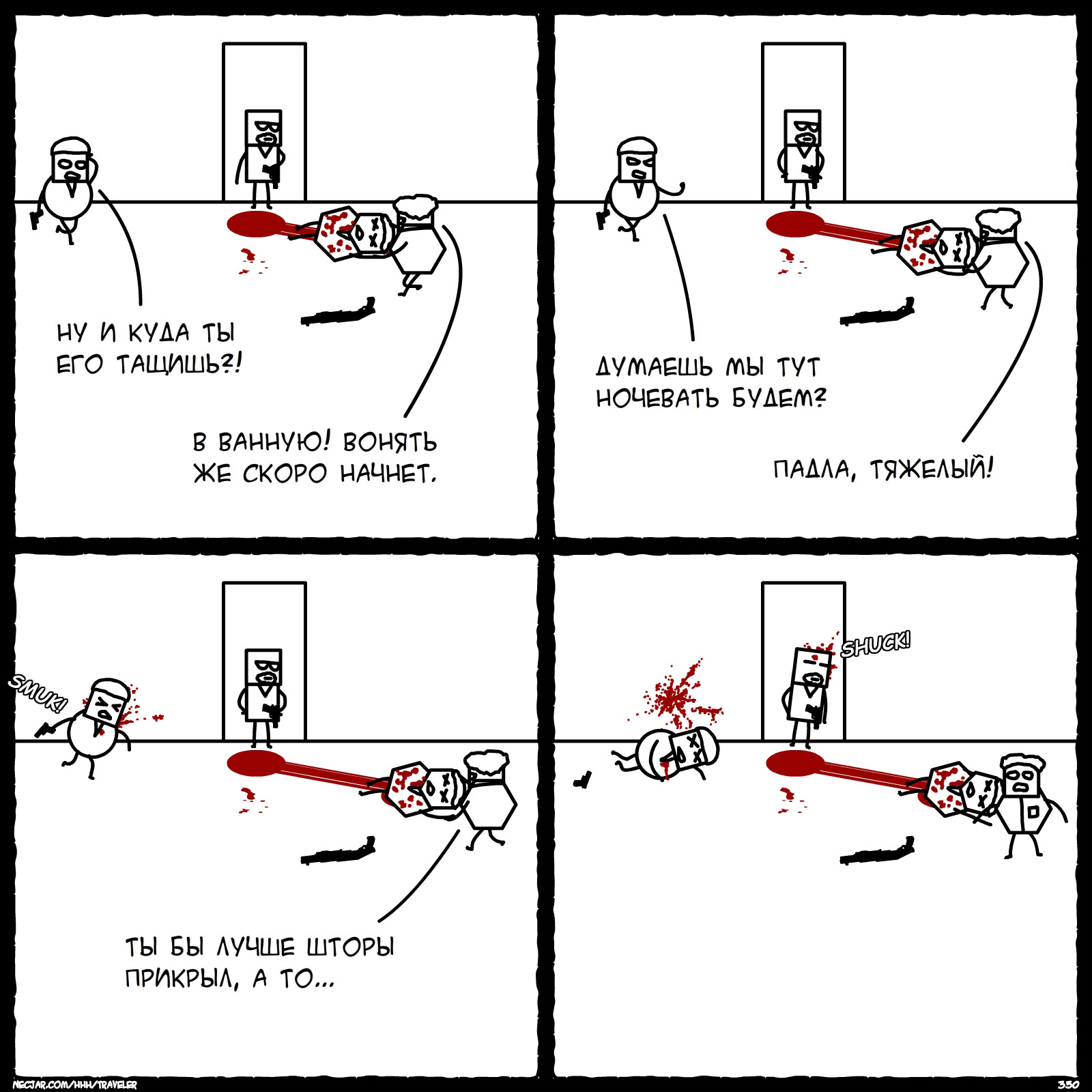 НУ И КУДА ТЫ ЕГО ТАЩИШЬ?!

В ВАННУЮ! ВОНЯТЬ ЖЕ СКОРО НАЧНЕТ.

ДУМАЕШЬ МЫ ТУТ НОЧЕВАТЬ БУДЕМ?

ПАДЛА, ТЯЖЕЛЫЙ!

SMUK!

ТЫ БЫ ЛУЧШЕ ШТОРЫ ПРИКРЫЛ, А ТО...

SHUCK!

NECJAR.COM/HHH/TRAVELER

330