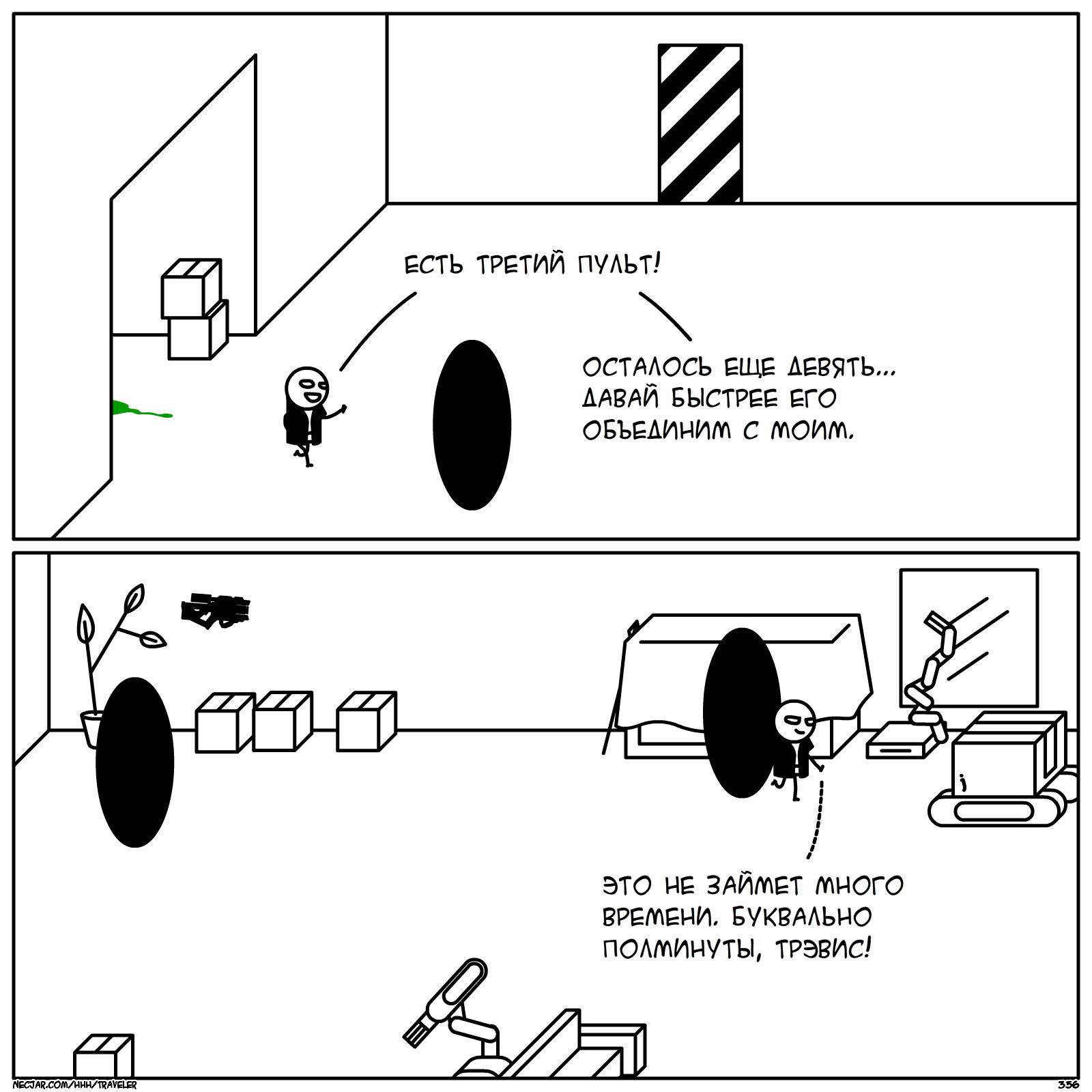 ЕСТЬ ТРЕТИЙ ПУЛЬТ!

ОСТАЛОСЬ ЕЩЕ ДЕВЯТЬ... ДАВАЙ БЫСТРЕЕ ЕГО ОБЪЕДИНИМ С МОИМ.

ЭТО НЕ ЗАЙМЕТ МНОГО ВРЕМЕНИ. БУКВАЛЬНО ПОЛМИНУТЫ, ТРЭВИС!

NECJAR.COM/HHH/TRAVELER

356