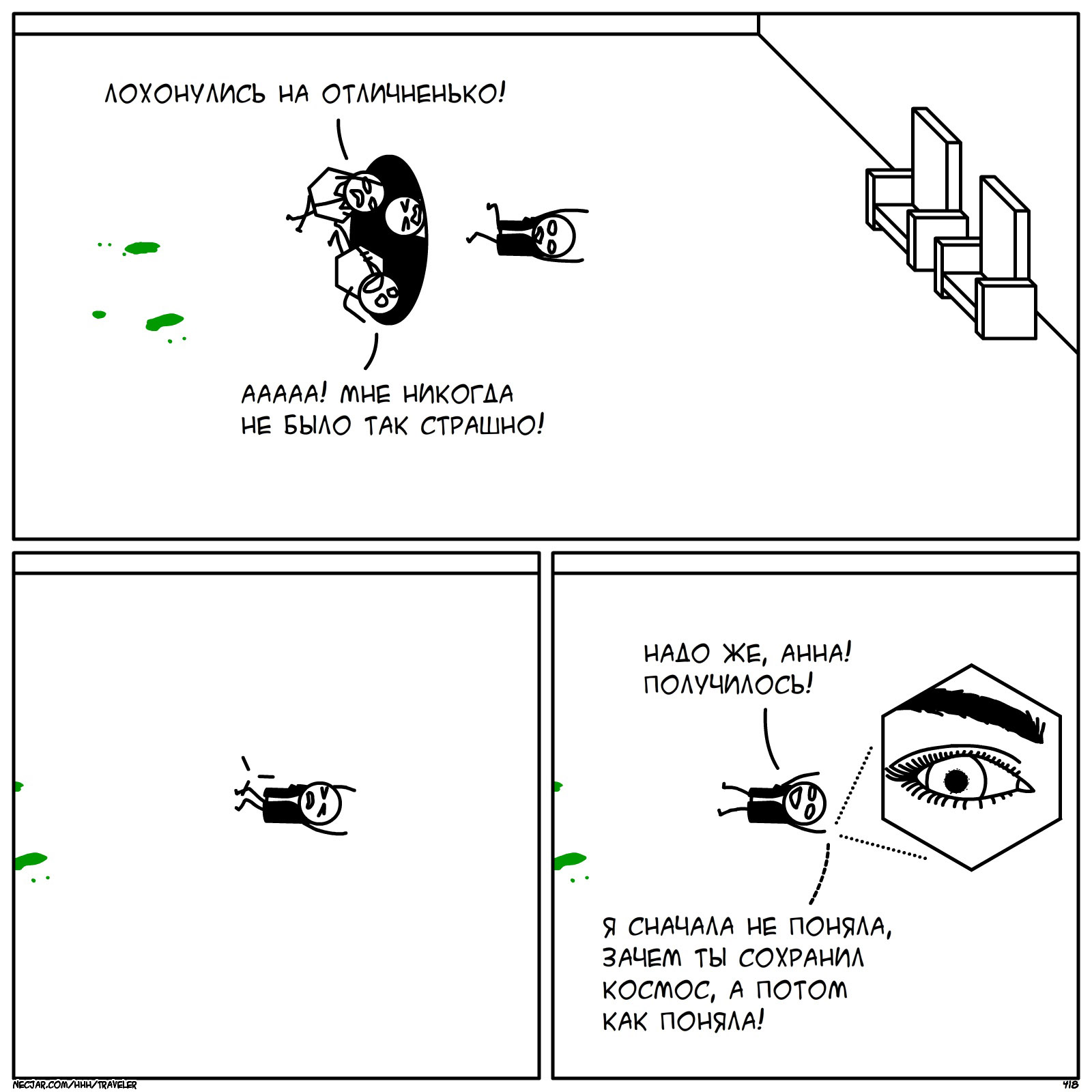 ЛОХОНУЛИСЬ НА ОТЛИЧНЕНЬКО!

ААААА! МНЕ НИКОГДА НЕ БЫЛО ТАК СТРАШНО!

НАДО ЖЕ, АННА! ПОЛУЧИЛОСЬ!

Я СНАЧАЛА НЕ ПОНЯЛА, ЗАЧЕМ ТЫ СОХРАНИЛ КОСМОС, А ПОТОМ КАК ПОНЯЛА!

NECJAR.COM/HHH/TRAVELER

418