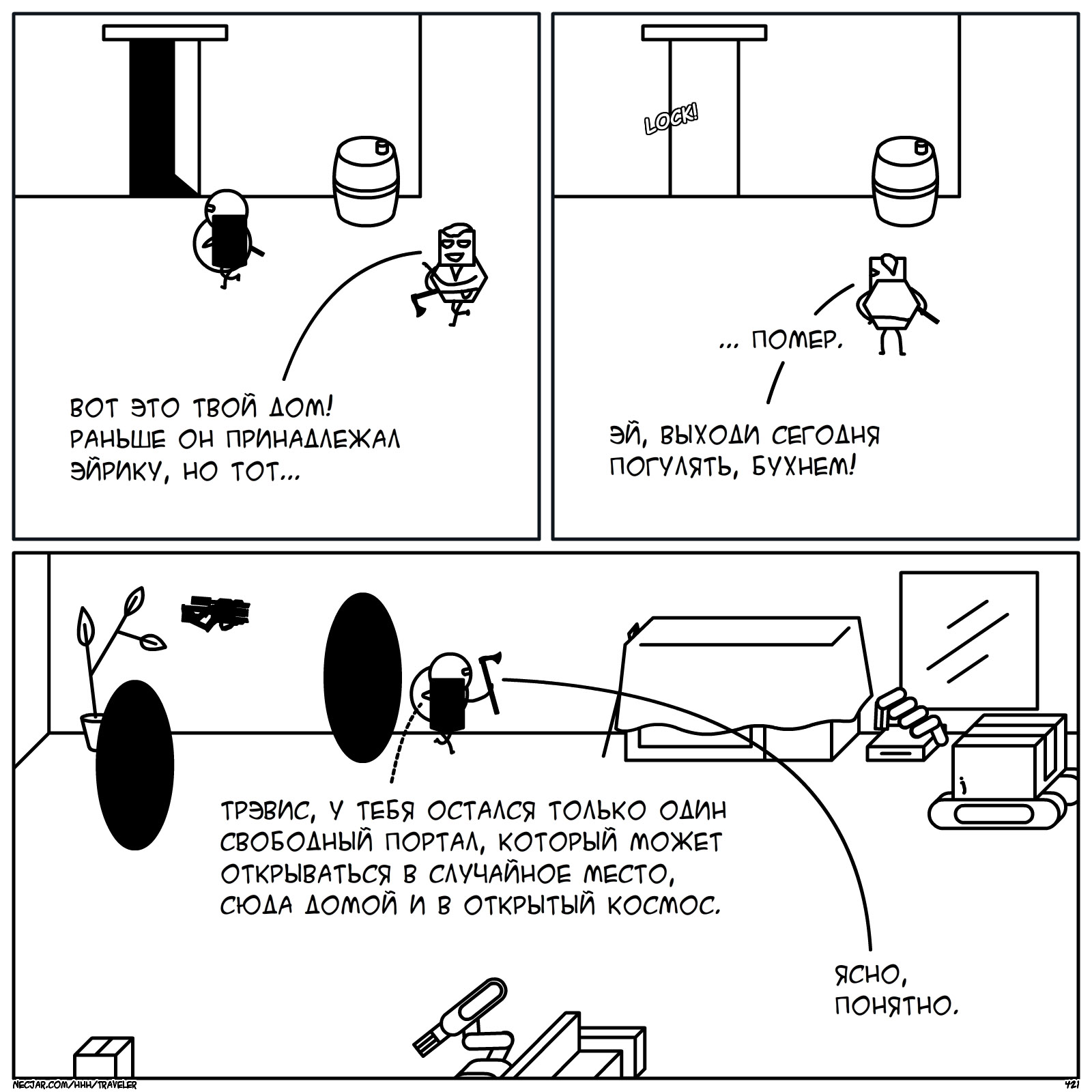 ВОТ ЭТО ТВОЙ ДОМ! РАНЬШЕ ОН ПРИНАДЛЕЖАЛ ЭЙРИКУ, НО ТОТ...

LOCK!

... ПОМЕР.

ЭЙ, ВЫХОДИ СЕГОДНЯ ПОГУЛЯТЬ, БУХНЕМ!

ТРЭВИС, У ТЕБЯ ОСТАЛСЯ ТОЛЬКО ОДИН СВОБОДНЫЙ ПОРТАЛ, КОТОРЫЙ МОЖЕТ ОТКРЫВАТЬСЯ В СЛУЧАЙНОЕ МЕСТО, СЮДА ДОМОЙ И В ОТКРЫТЫЙ КОСМОС.

ЯСНО, ПОНЯТНО.

NECJAR.COM/HHH/TRAVELER

421