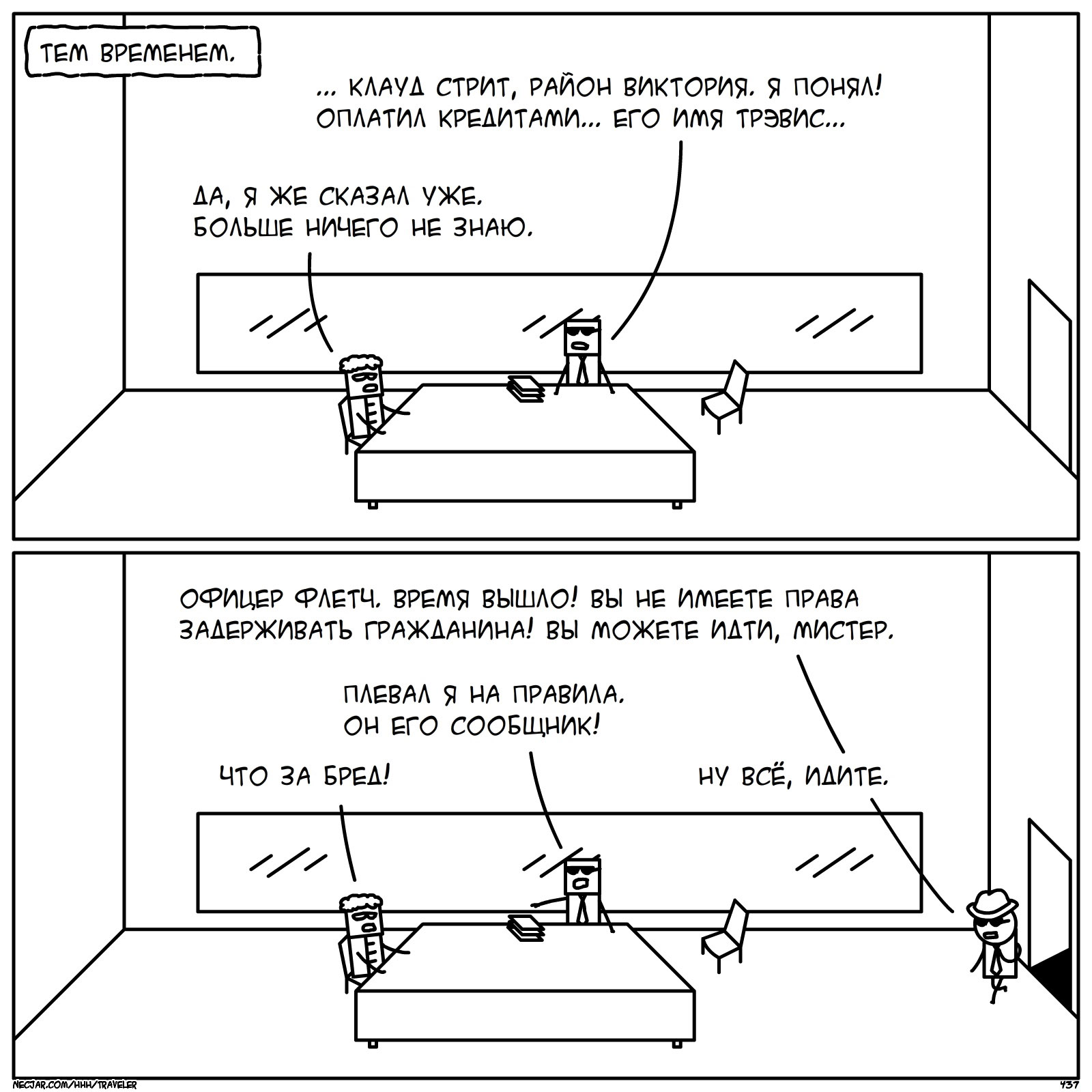 ТЕМ ВРЕМЕНЕМ.

... КЛАУД СТРИТ, РАЙОН ВИКТОРИЯ. Я ПОНЯЛ! ОПЛАТИЛ КРЕДИТАМИ... ЕГО ИМЯ ТРЭВИС...

ДА, Я ЖЕ СКАЗАЛ УЖЕ. БОЛЬШЕ НИЧЕГО НЕ ЗНАЮ.

ОФИЦЕР ФЛЕТЧ. ВРЕМЯ ВЫШЛО! ВЫ НЕ ИМЕЕТЕ ПРАВА ЗАДЕРЖИВАТЬ ГРАЖДАНИНА! ВЫ МОЖЕТЕ ИДТИ, МИСТЕР.

ПЛЕВАЛ Я НА ПРАВИЛА. ОН ЕГО СООБЩНИК!

ЧТО ЗА БРЕД!

НУ ВСЁ, ИДИТЕ.

NECJAR.COM/HHH/TRAVELER

437