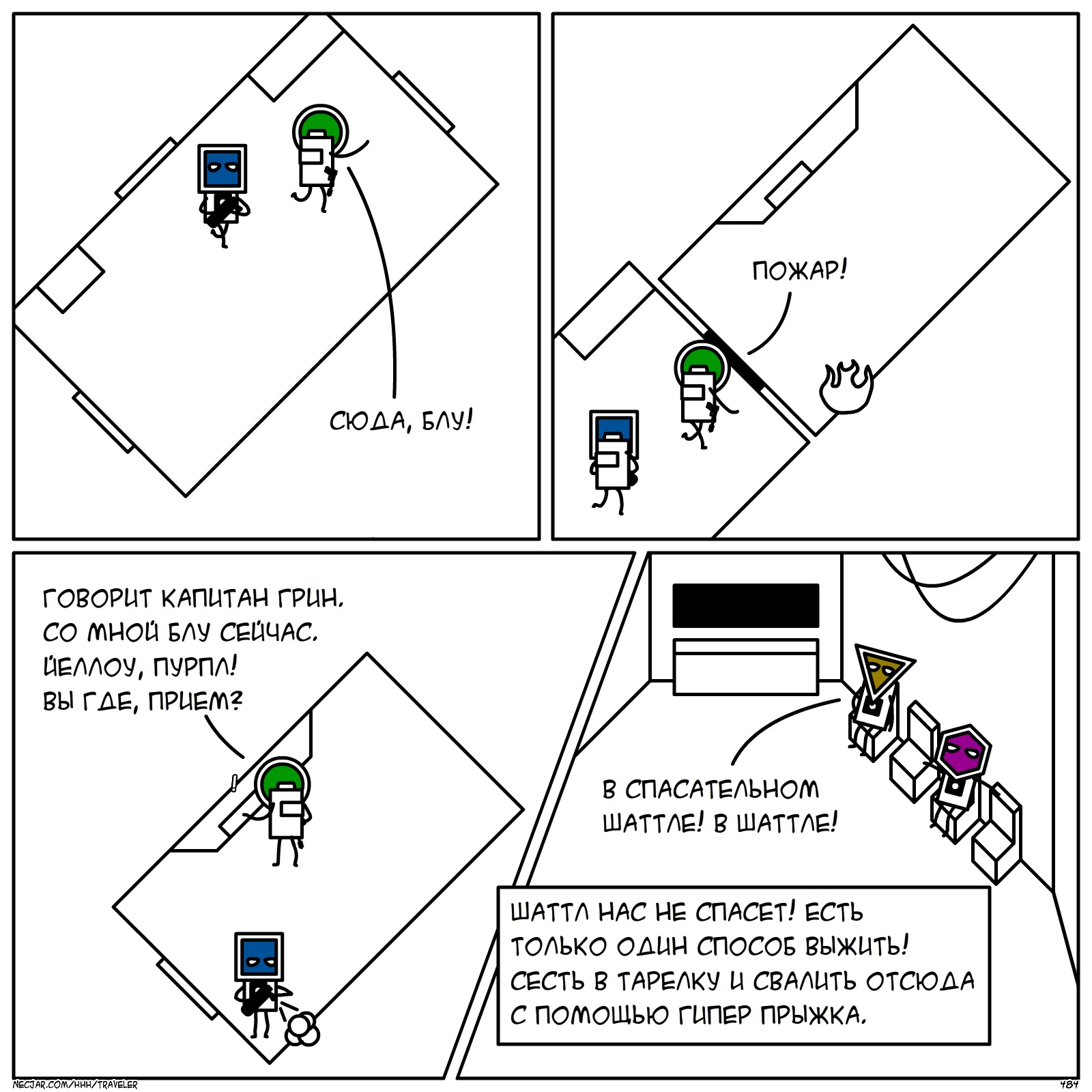 СЮДА, БЛУ!

ПОЖАР!

ГОВОРИТ КАПИТАН ГРИН. СО МНОЙ БЛУ СЕЙЧАС. ЙЕЛЛОУ, ПУРПЛ! ВЫ ГДЕ, ПРИЕМ?

!

В СПАСАТЕЛЬНОМ ШАТТЛЕ! В ШАТТЛЕ!

ШАТТЛ НАС НЕ СПАСЕТ! ЕСТЬ ТОЛЬКО ОДИН СПОСОБ ВЫЖИТЬ! СЕСТЬ В ТАРЕЛКУ И СВАЛИТЬ ОТСЮДА С ПОМОЩЬЮ ГИПЕР ПРЫЖКА.

NECJAR.COM/HHH/TRAVELER

484